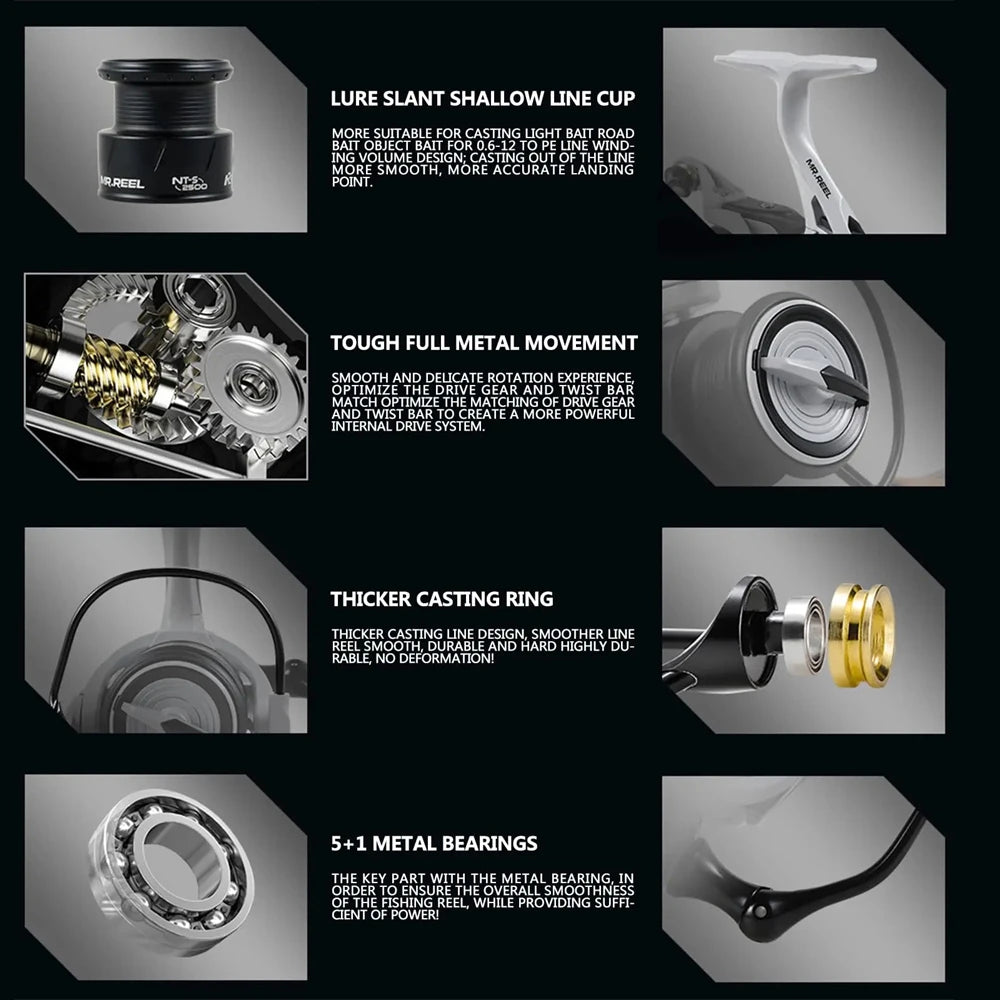 MR.REEL
NT-S
2500

LURE SLANT SHALLOW LINE CUP

MORE SUITABLE FOR CASTING LIGHT BAIT ROAD BAIT OBJECT BAIT FOR 0.6-12 TO PE LINE WINDING VOLUME DESIGN; CASTING OUT OF THE LINE MORE SMOOTH, MORE ACCURATE LANDING POINT.

MR.REEL

TOUGH FULL METAL MOVEMENT

SMOOTH AND DELICATE ROTATION EXPERIENCE, OPTIMIZE THE DRIVE GEAR AND TWIST BAR MATCH OPTIMIZE THE MATCHING OF DRIVE GEAR AND TWIST BAR TO CREATE A MORE POWERFUL INTERNAL DRIVE SYSTEM.

THICKER CASTING RING

THICKER CASTING LINE DESIGN, SMOOTHER LINE REEL SMOOTH, DURABLE AND HARD HIGHLY DURABLE, NO DEFORMATION!

5+1 METAL BEARINGS

THE KEY PART WITH THE METAL BEARING, IN ORDER TO ENSURE THE OVERALL SMOOTHNESS OF THE FISHING REEL, WHILE PROVIDING SUFFICIENT OF POWER!