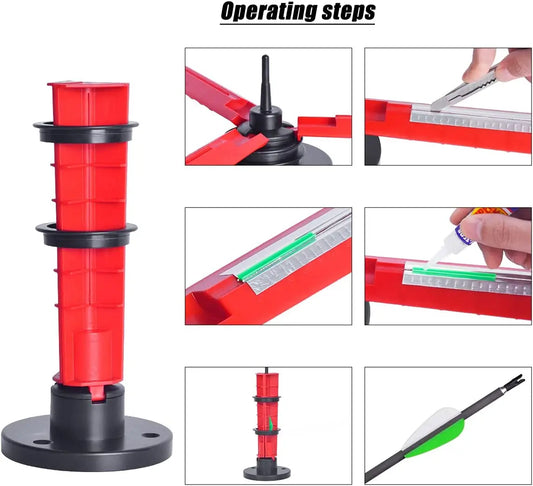 Operating steps