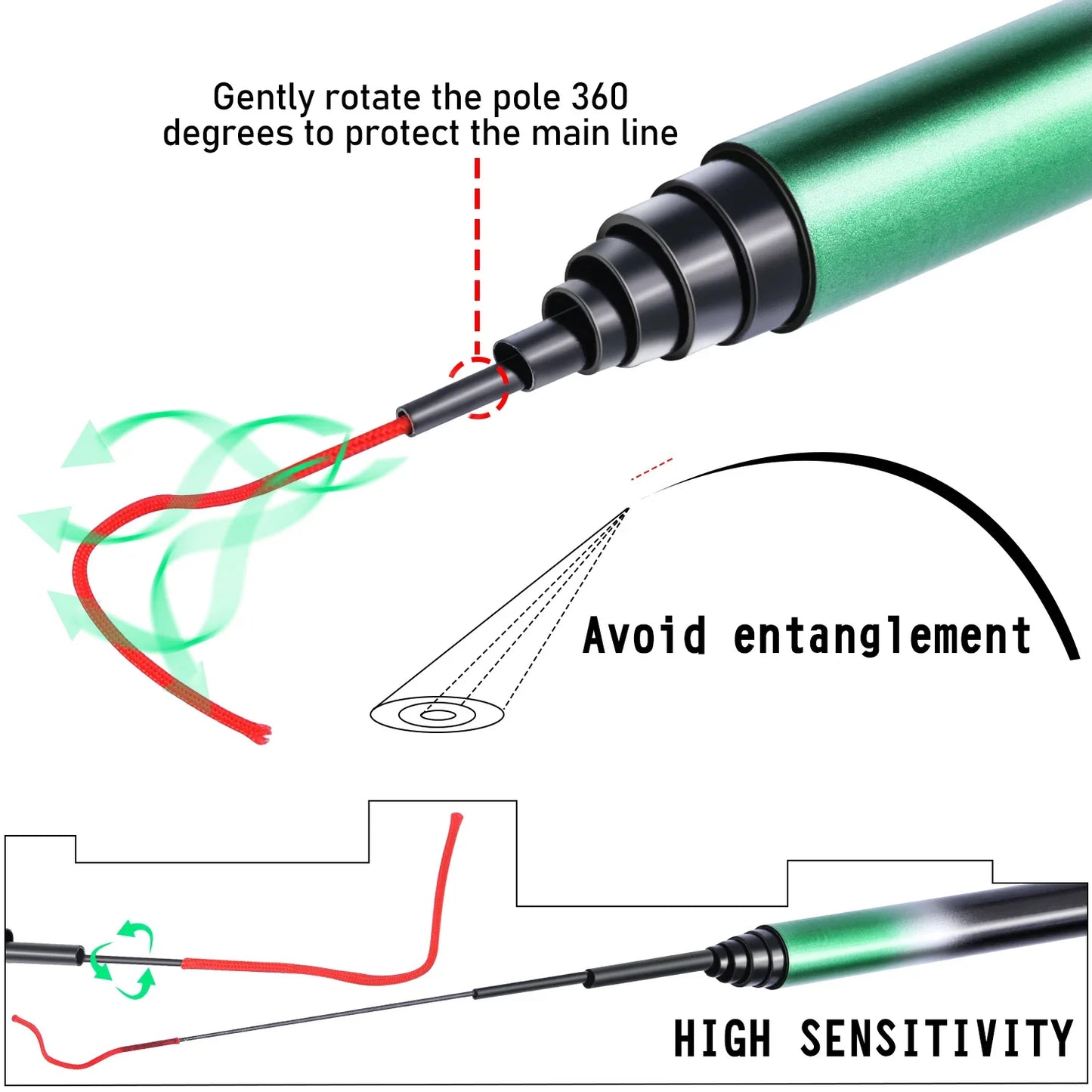 Gently rotate the pole 360 degrees to protect the main line

Avoid entanglement

HIGH SENSITIVITY